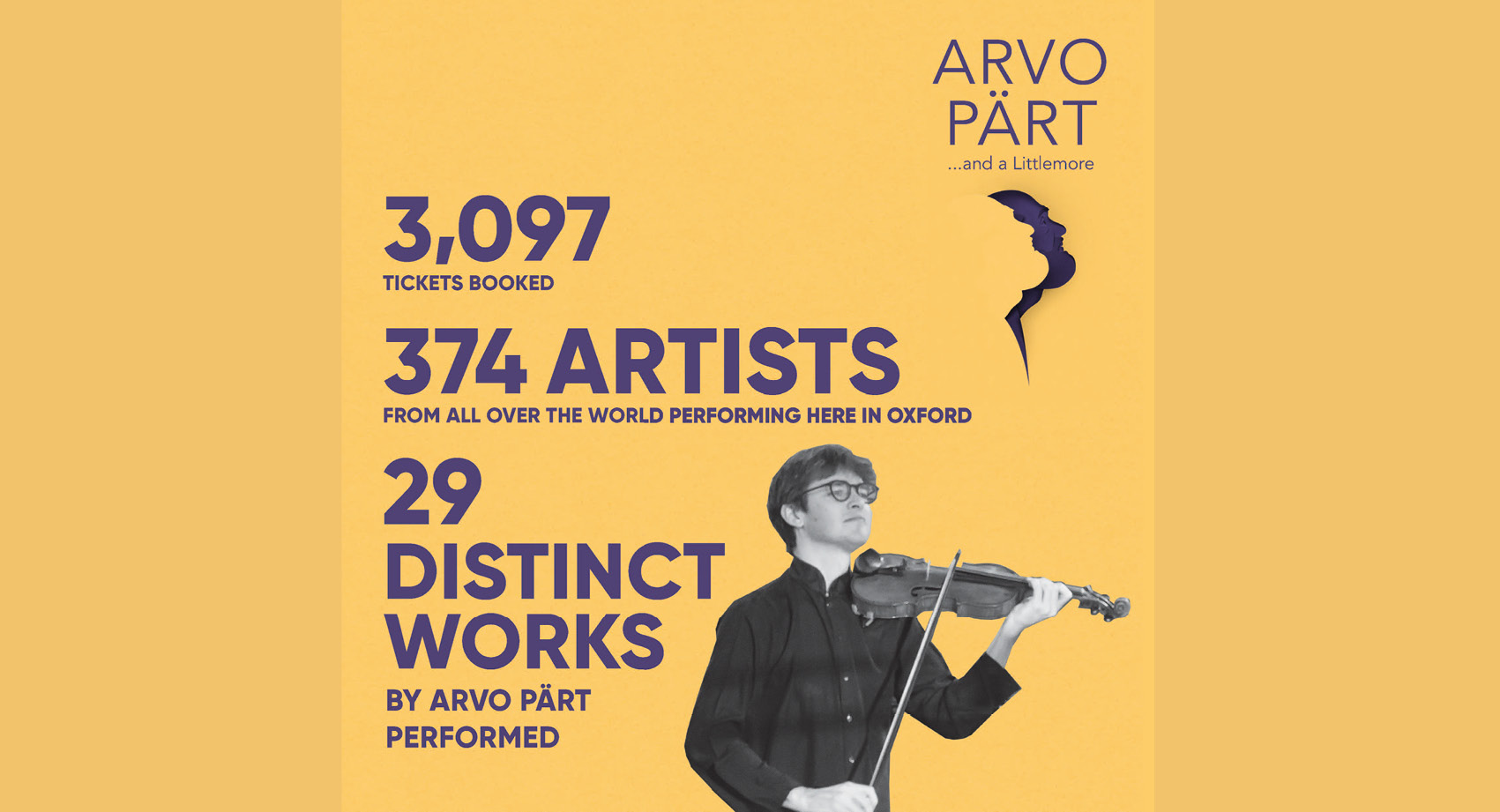 ARVO
PÄRT
...and a Littlemore

3,097
TICKETS BOOKED

374 ARTISTS
FROM ALL OVER THE WORLD PERFORMING HERE IN OXFORD

29
DISTINCT
WORKS
BY ARVO PÄRT
PERFORMED